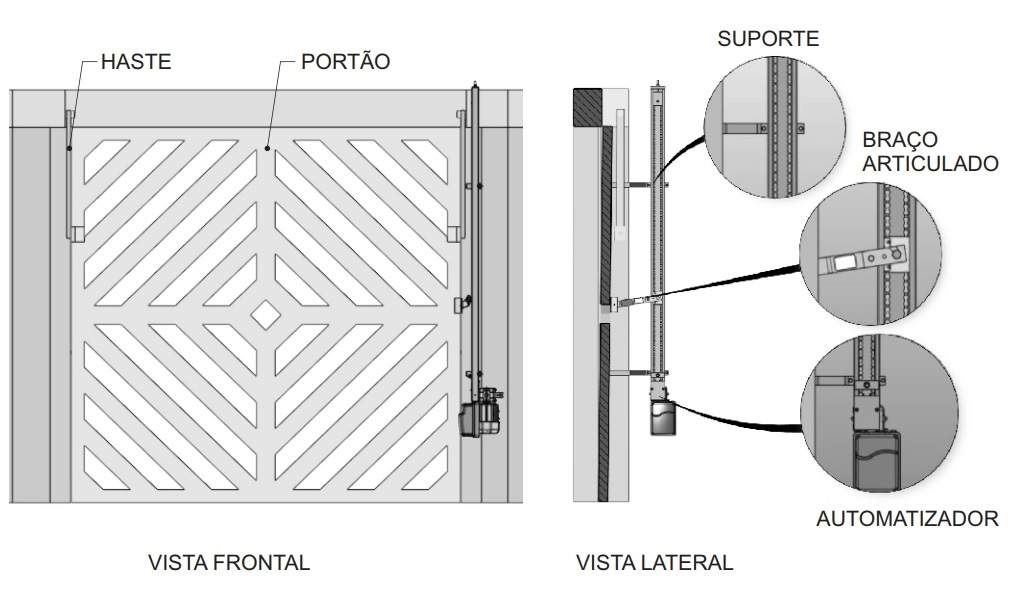 HASTE

PORTÃO

SUPORTE

BRAÇO ARTICULADO

AUTOMATIZADOR

VISTA FRONTAL

VISTA LATERAL